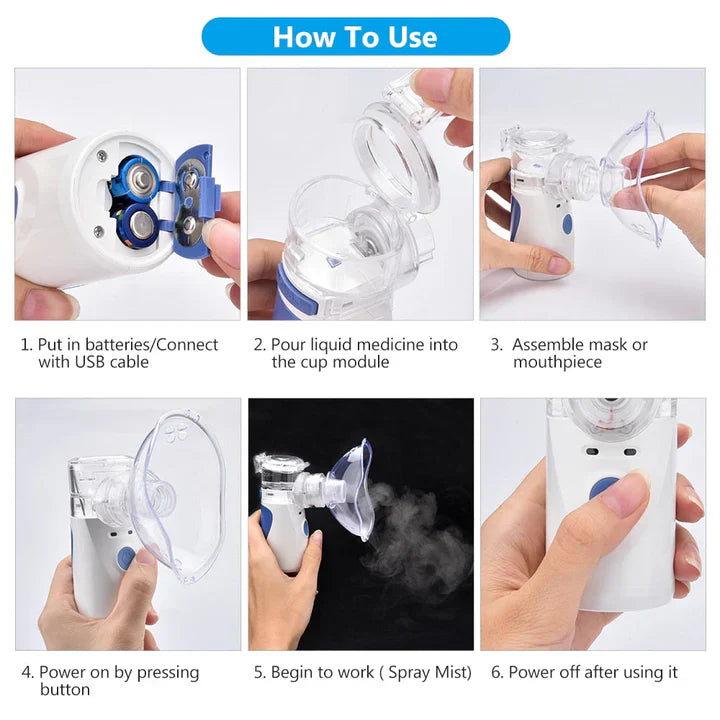 How To Use

1. Put in batteries/Connect with USB cable

2. Pour liquid medicine into the cup module

3. Assemble mask or mouthpiece

4. Power on by pressing button

5. Begin to work ( Spray Mist)

6. Power off after using it