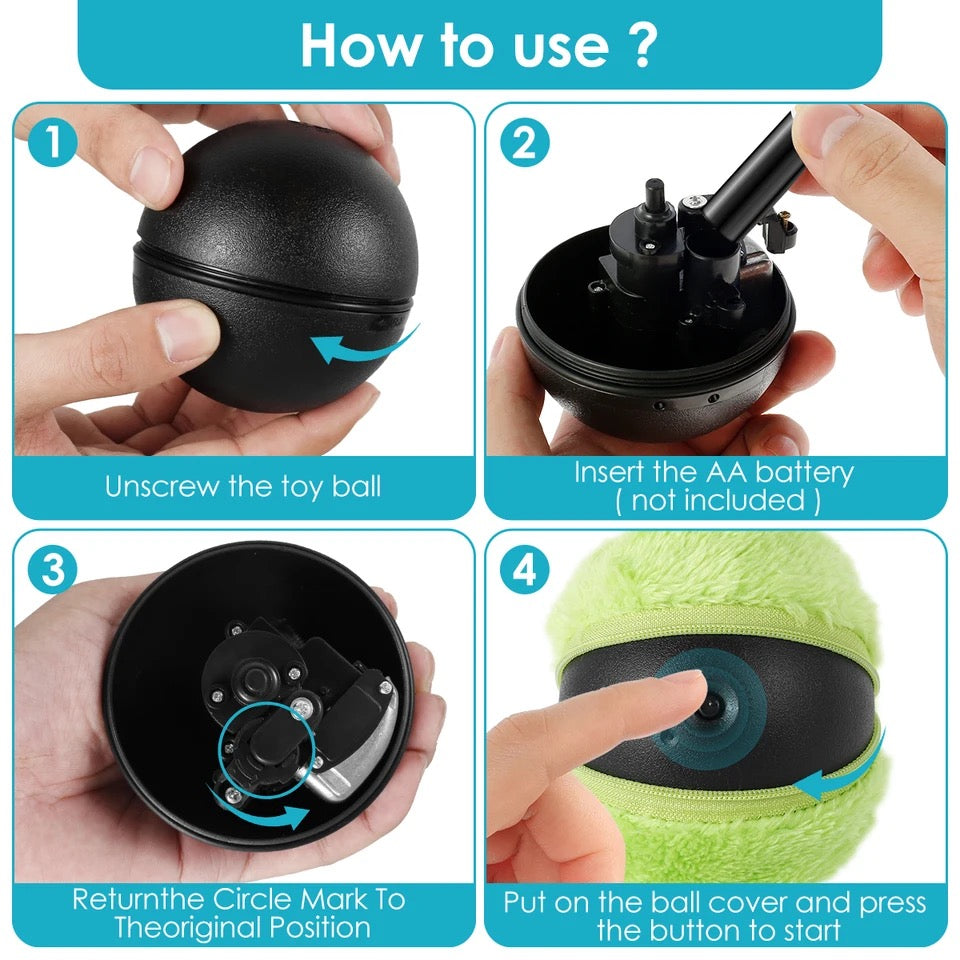 How to use ?

1

Unscrew the toy ball

2

Insert the AA battery ( not included )

3

Returnthe Circle Mark To Theoriginal Position

4

Put on the ball cover and press the button to start