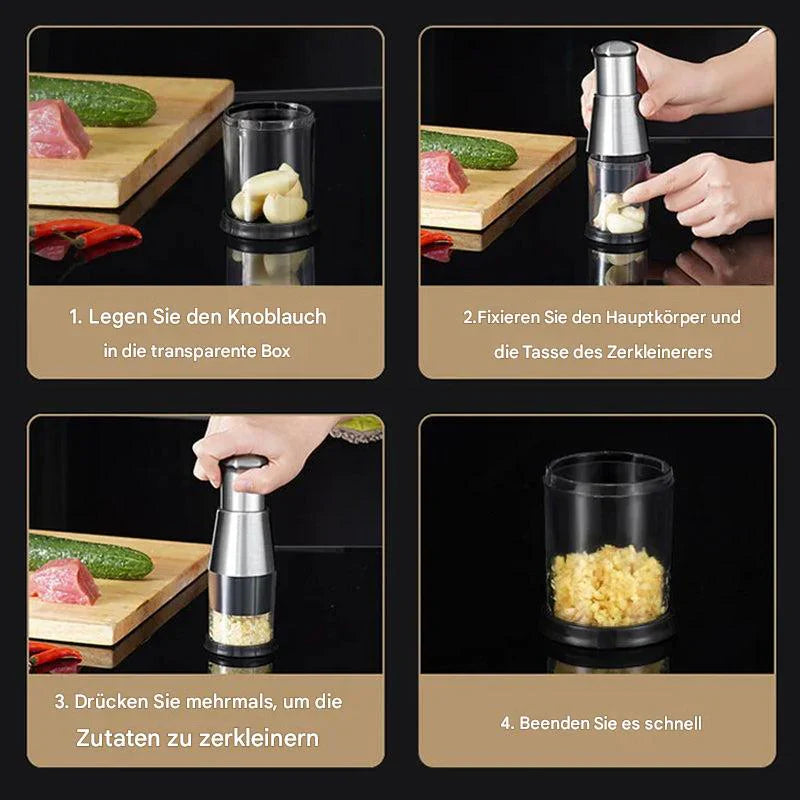 1. Legen Sie den Knoblauch in die transparente Box

2.Fixieren Sie den Hauptkörper und die Tasse des Zerkleinerers

3. Drücken Sie mehrmals, um die Zutaten zu zerkleinern

4. Beenden Sie es schnell