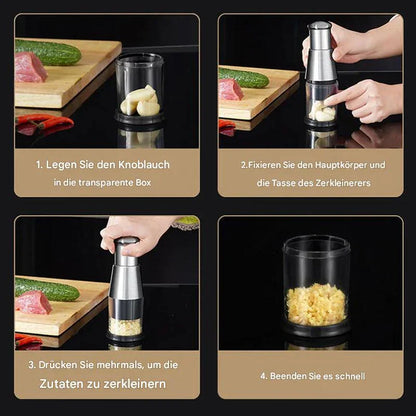 1. Legen Sie den Knoblauch in die transparente Box

2.Fixieren Sie den Hauptkörper und die Tasse des Zerkleinerers

3. Drücken Sie mehrmals, um die Zutaten zu zerkleinern

4. Beenden Sie es schnell