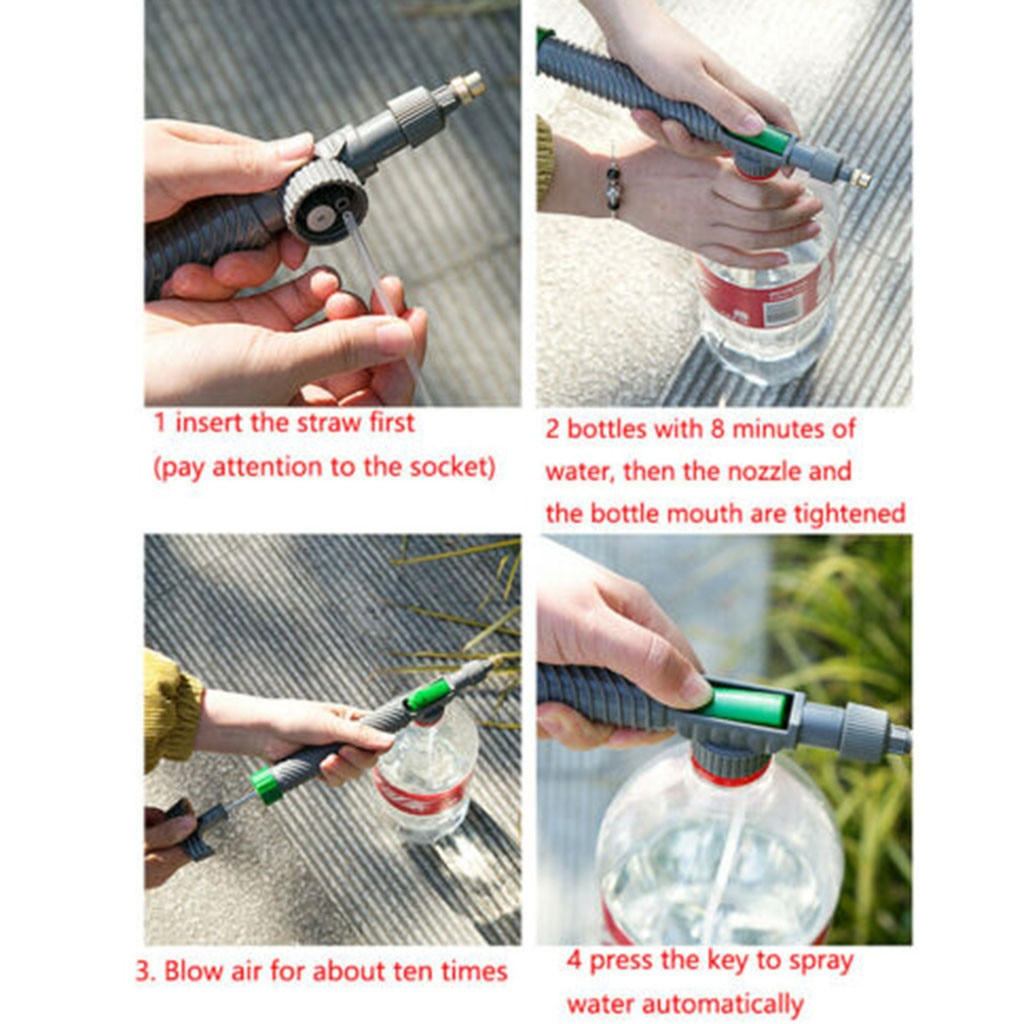 1 insert the straw first
(pay attention to the socket)

2 bottles with 8 minutes of water, then the nozzle and the bottle mouth are tightened

3. Blow air for about ten times

4 press the key to spray water automatically