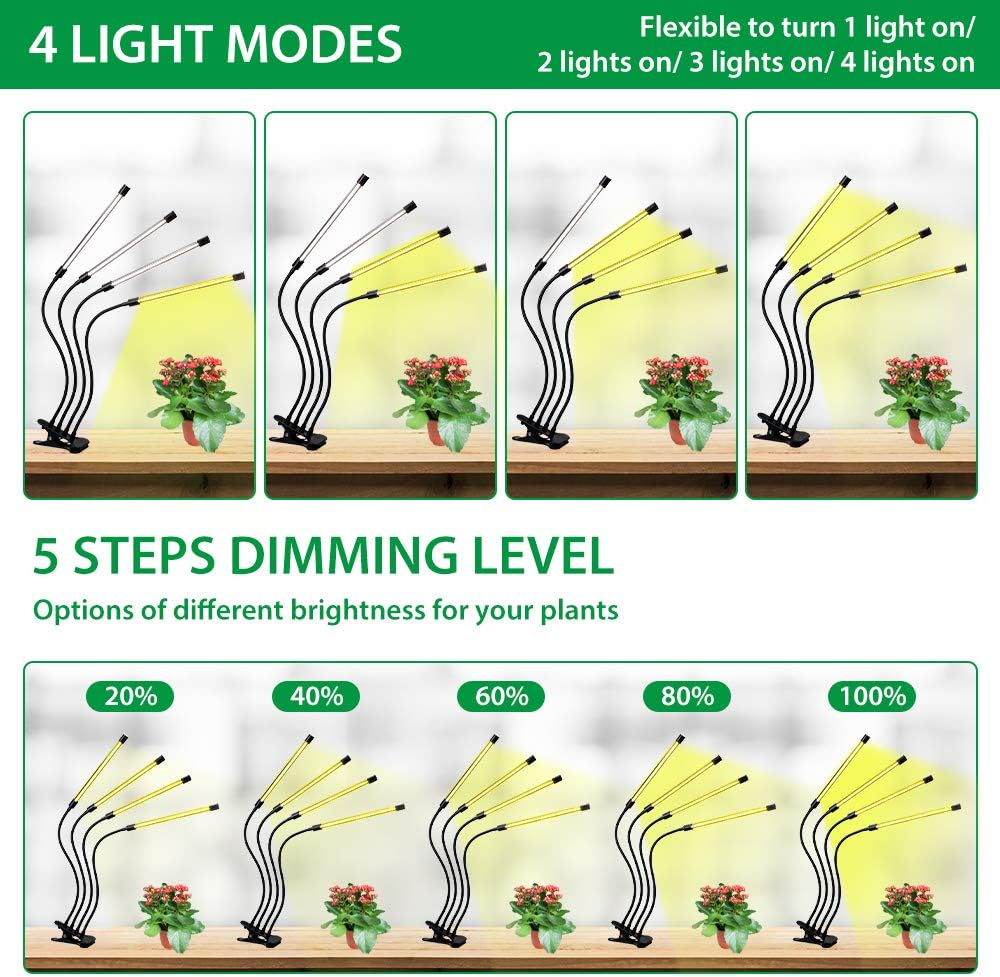 4 LIGHT MODES

Flexible to turn 1 light on/ 2 lights on/ 3 lights on/ 4 lights on

5 STEPS DIMMING LEVEL

Options of different brightness for your plants

20%

40%

60%

80%

100%