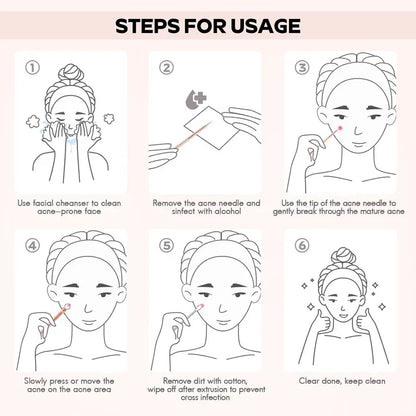 STEPS FOR USAGE

①

Use facial cheanser to clean acne-prone face

②

Remove the acne needle and sinfect with alcohol

③

Use the tip of the acne needle to gently break through the mature acne

④

Slowly press or move the acne on the acne area

⑤

Remove dirt with cotton, wipe off after extrusion to prevent cross infection

⑥

Clear done, keep clean