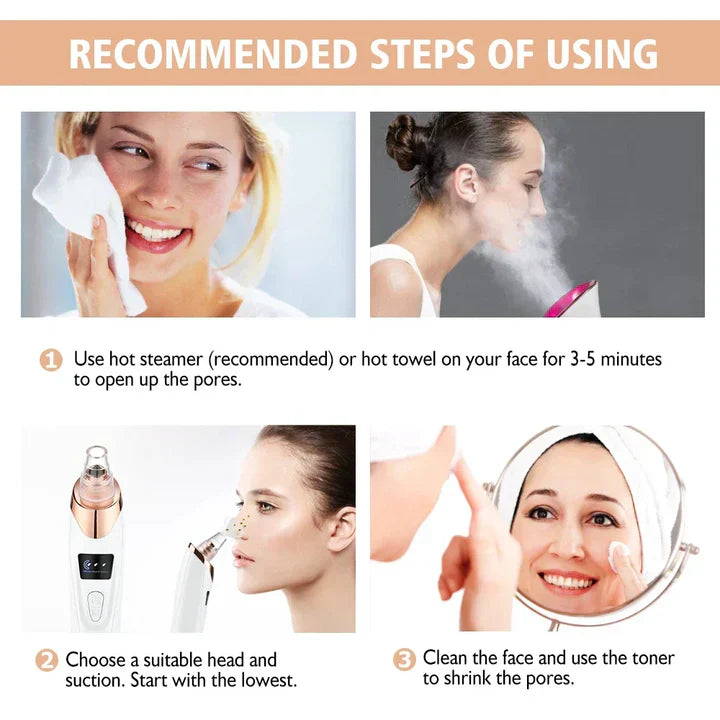 RECOMMENDED STEPS OF USING

1 Use hot steamer (recommended) or hot towel on your face for 3-5 minutes to open up the pores.

2 Choose a suitable head and suction. Start with the lowest.

3 Clean the face and use the toner to shrink the pores.