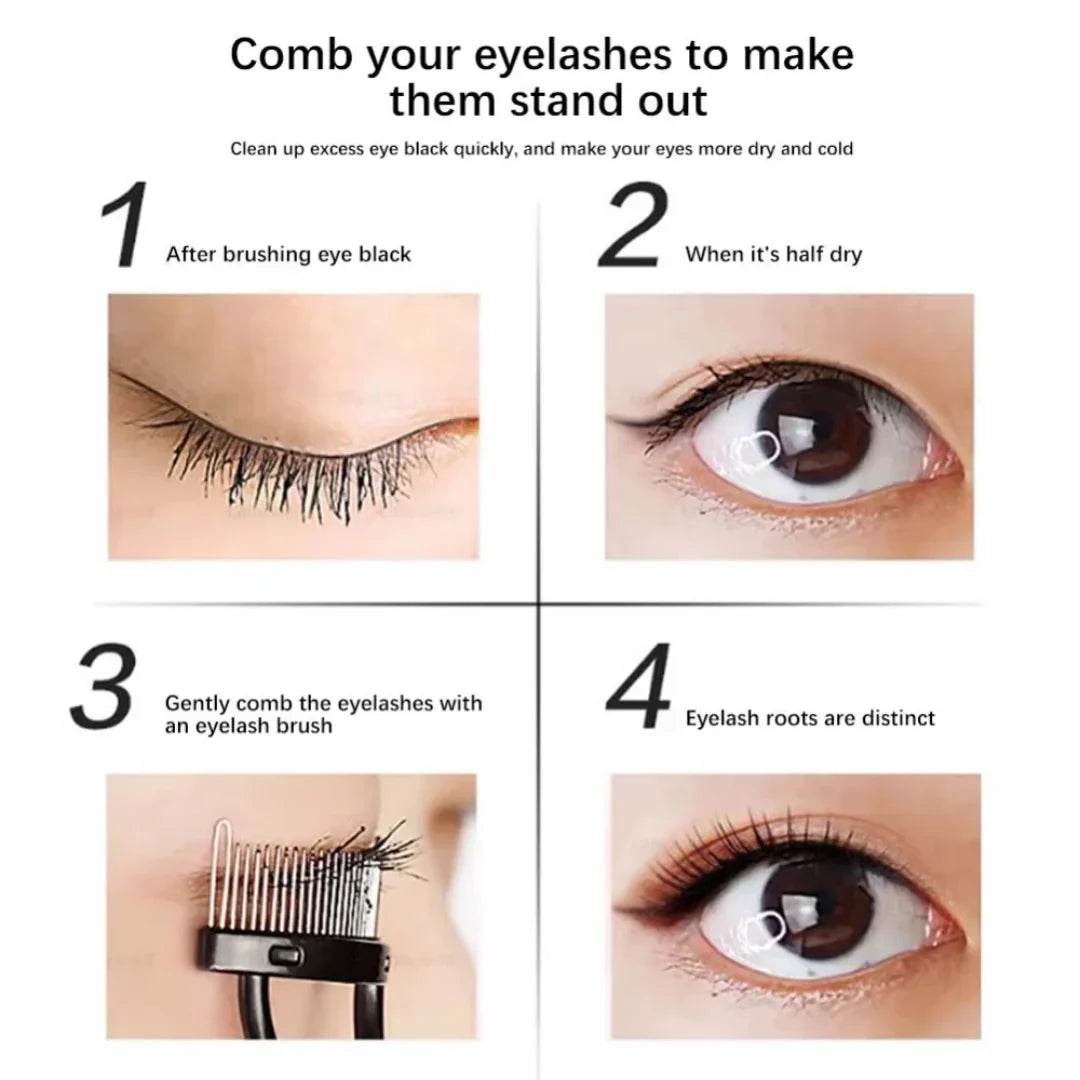 Comb your eyelashes to make them stand out

Clean up excess eye black quickly, and make your eyes more dry and cold

1 After brushing eye black

2 When it's half dry

3 Gently comb the eyelashes with an eyelash brush

4 Eyelash roots are distinct