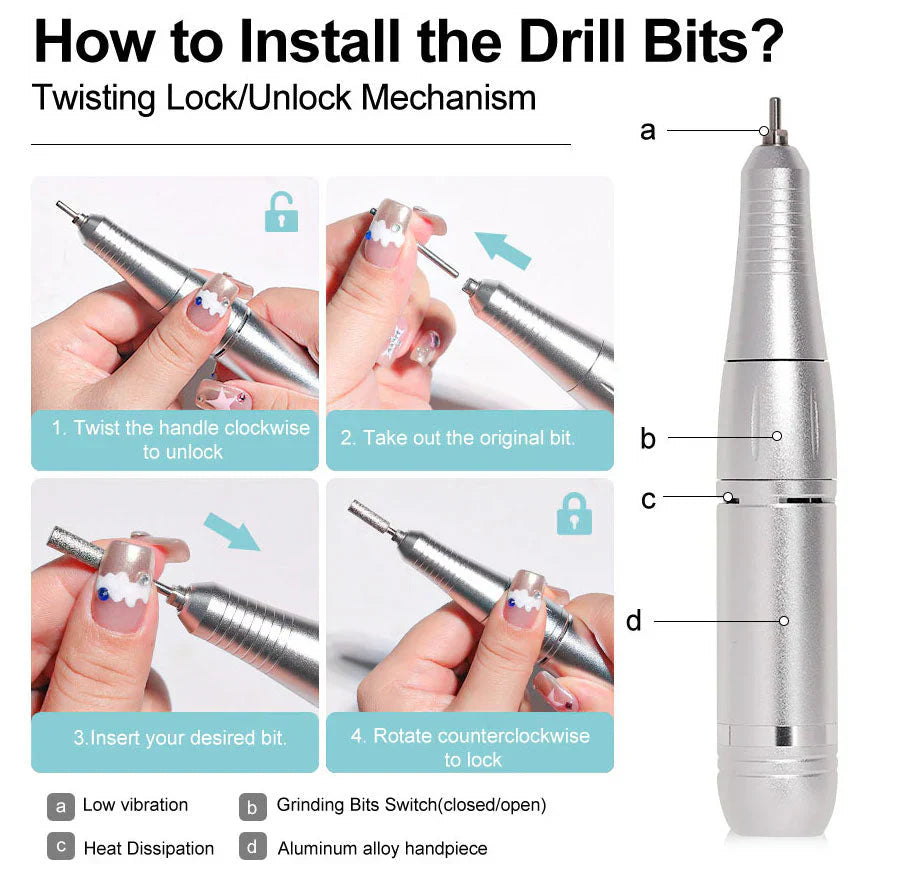 How to Install the Drill Bits?

Twisting Lock/Unlock Mechanism

1. Twist the handle clockwise to unlock

2. Take out the original bit.

3.Insert your desired bit.

4. Rotate counterclockwise to lock

a

b

c

d

a Low vibration

b Grinding Bits Switch(closed/open)

c Heat Dissipation

d Aluminum alloy handpiece