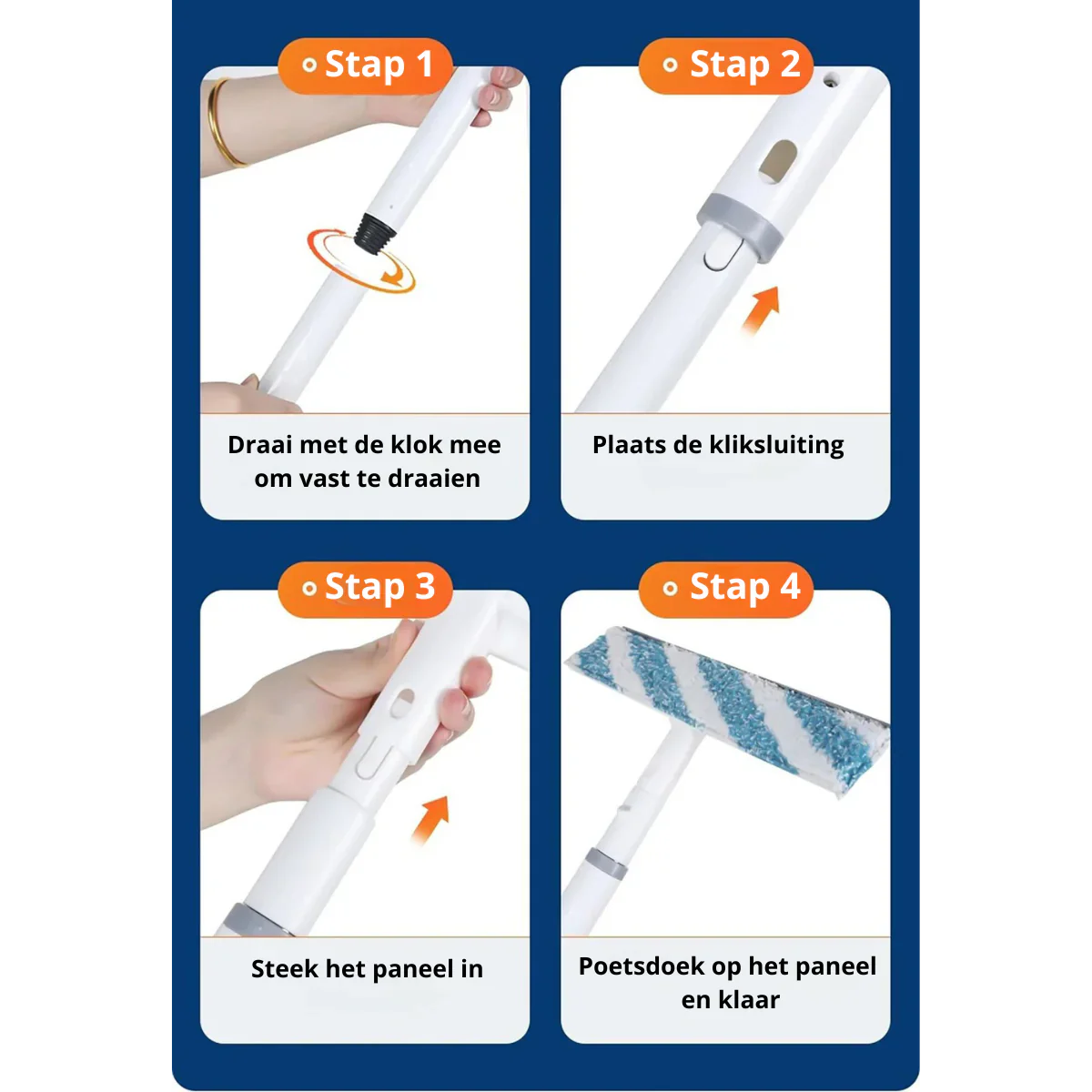 Stap 1

Draai met de klok mee om vast te draaien

Stap 2

Plaats de kliksluiting

Stap 3

Steek het paneel in

Stap 4

Poetsdoek op het paneel en klaar